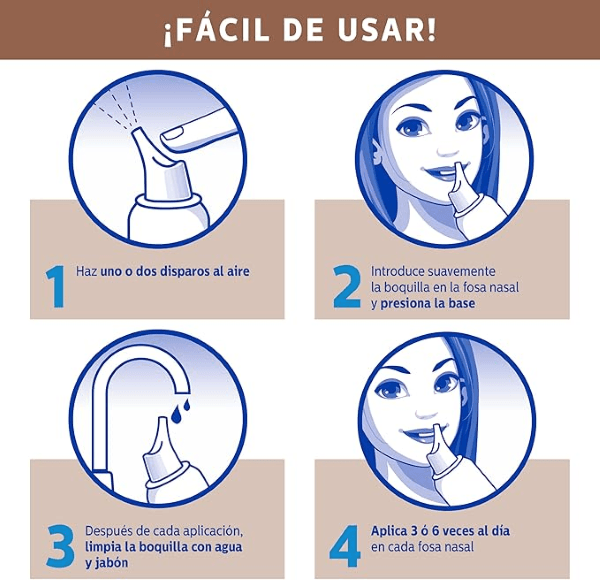 ¡FÁCIL DE USAR!

1 Haz uno o dos disparos al aire

2 Introduce suavemente la boquilla en la fosa nasal y presiona la base

3 Después de cada aplicación, limpia la boquilla con agua y jabón

4 Aplica 3 ó 6 veces al día en cada fosa nasal