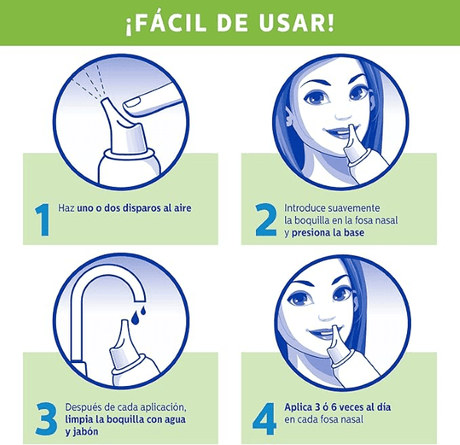 ¡FÁCIL DE USAR!

1 Haz uno o dos disparos al aire

2 Introduce suavemente la boquilla en la fosa nasal y presiona la base

3 Después de cada aplicación, limpia la boquilla con agua y jabón

4 Aplica 3 ó 6 veces al día en cada fosa nasal