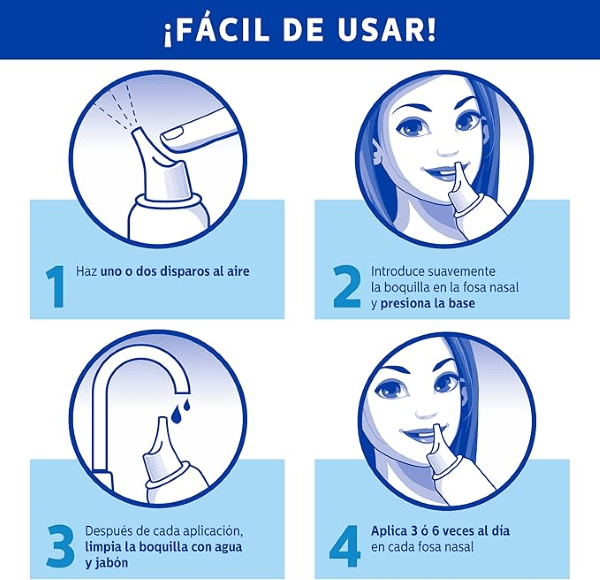 ¡FÁCIL DE USAR!

1 Haz uno o dos disparos al aire

2 Introduce suavemente la boquilla en la fosa nasal y presiona la base

3 Después de cada aplicación, limpia la boquilla con agua y jabón

4 Aplica 3 ó 6 veces al día en cada fosa nasal