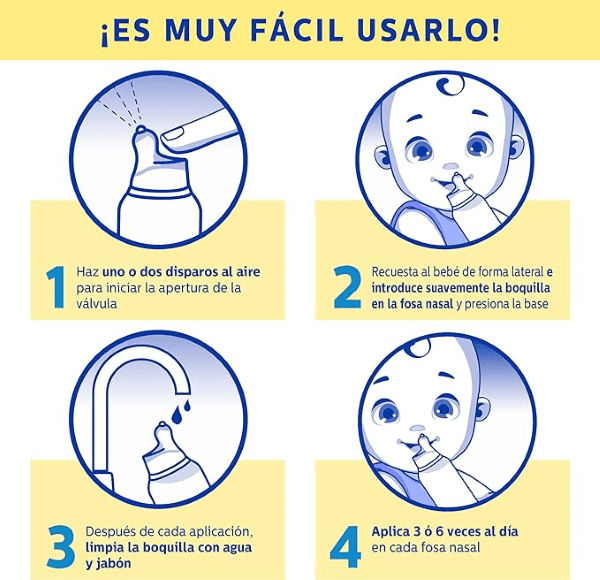 ¡ES MUY FÁCIL USARLO!

1 Haz uno o dos disparos al aire para iniciar la apertura de la válvula

2 Recuesta al bebé de forma lateral e introduce suavemente la boquilla en la fosa nasal y presiona la base

3 Después de cada aplicación, limpia la boquilla con agua y jabón

4 Aplica 3 ó 6 veces al día en cada fosa nasal