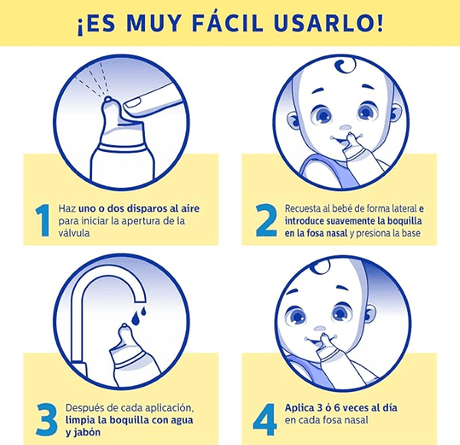 ¡ES MUY FÁCIL USARLO!

1 Haz uno o dos disparos al aire para iniciar la apertura de la válvula

2 Recuesta al bebé de forma lateral e introduce suavemente la boquilla en la fosa nasal y presiona la base

3 Después de cada aplicación, limpia la boquilla con agua y jabón

4 Aplica 3 ó 6 veces al día en cada fosa nasal