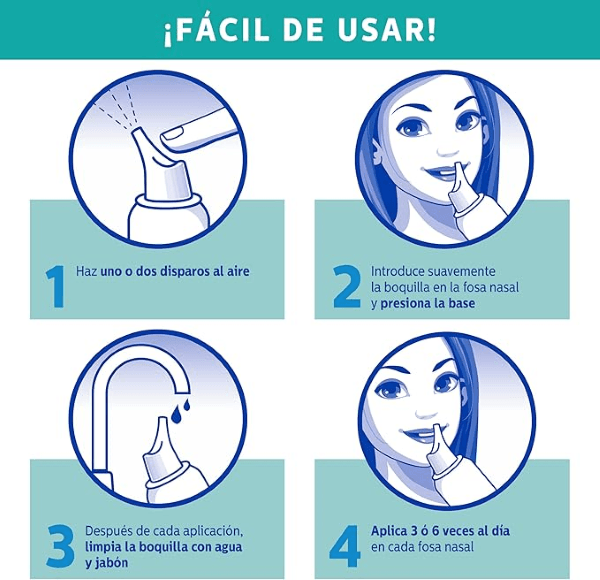 ¡FÁCIL DE USAR!

1 Haz uno o dos disparos al aire

2 Introduce suavemente la boquilla en la fosa nasal y presiona la base

3 Después de cada aplicación, limpia la boquilla con agua y jabón

4 Aplica 3 ó 6 veces al día en cada fosa nasal