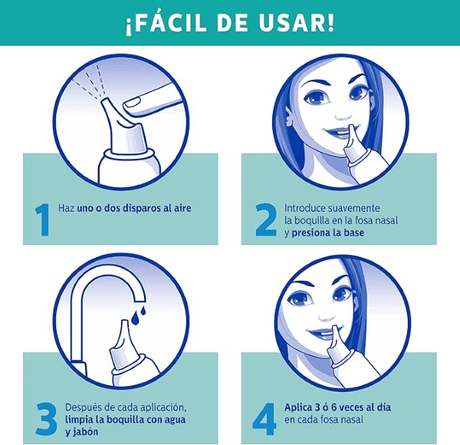 ¡FÁCIL DE USAR!

1 Haz uno o dos disparos al aire

2 Introduce suavemente la boquilla en la fosa nasal y presiona la base

3 Después de cada aplicación, limpia la boquilla con agua y jabón

4 Aplica 3 ó 6 veces al día en cada fosa nasal